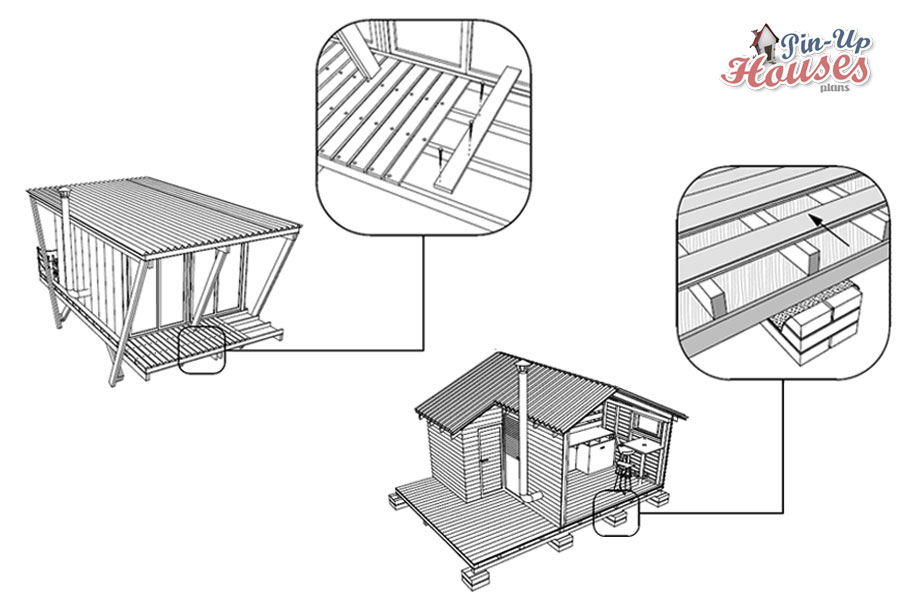 Pin-Up Houses plans