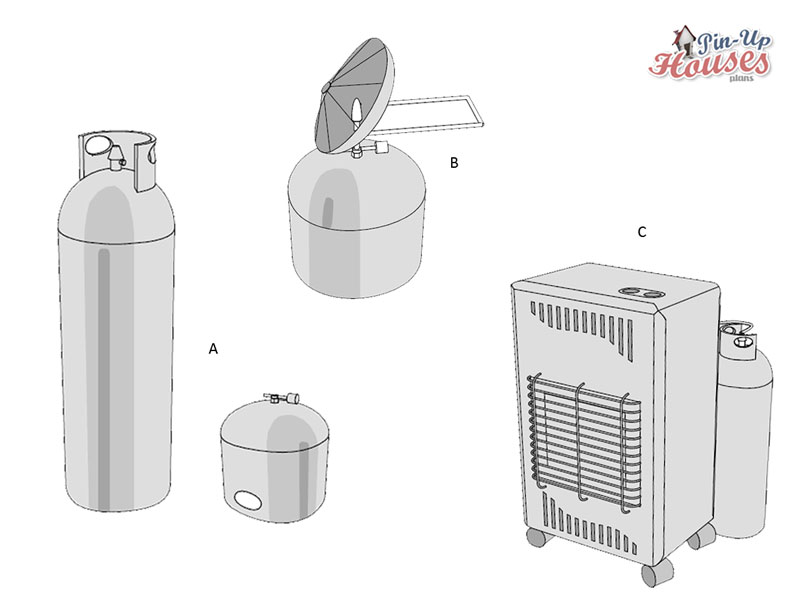 Pin-Up Houses plans

B

C

A