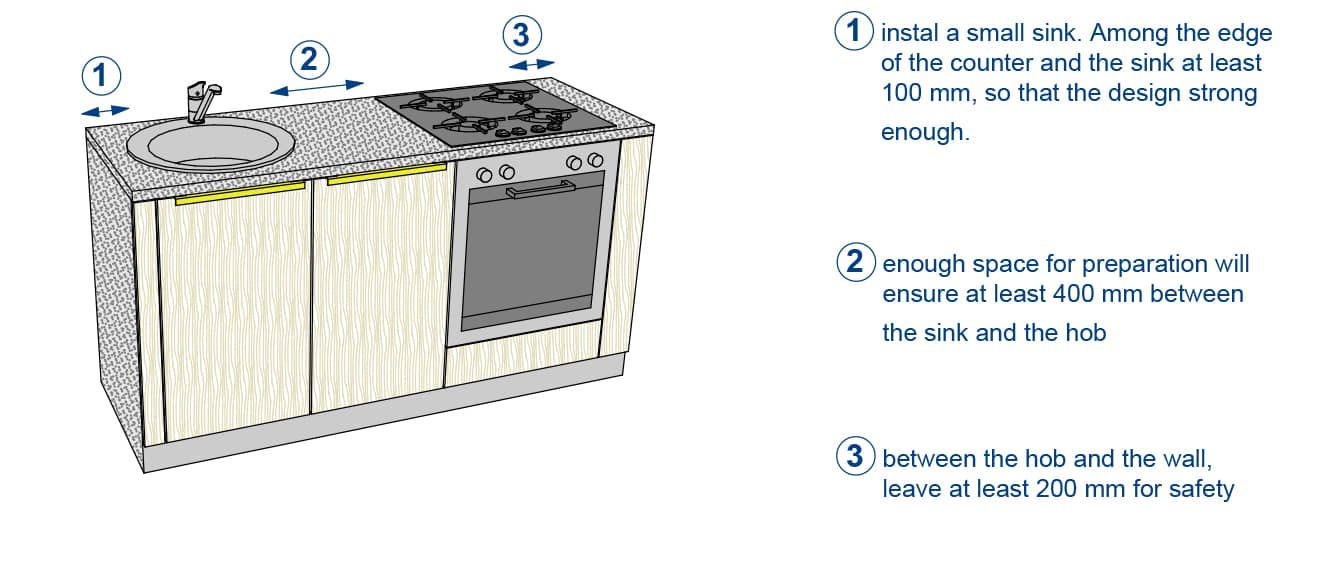 1
2
3

1 instal a small sink. Among the edge of the counter and the sink at least 100 mm, so that the design strong enough.

2 enough space for preparation will ensure at least 400 mm between the sink and the hob

3 between the hob and the wall, leave at least 200 mm for safety