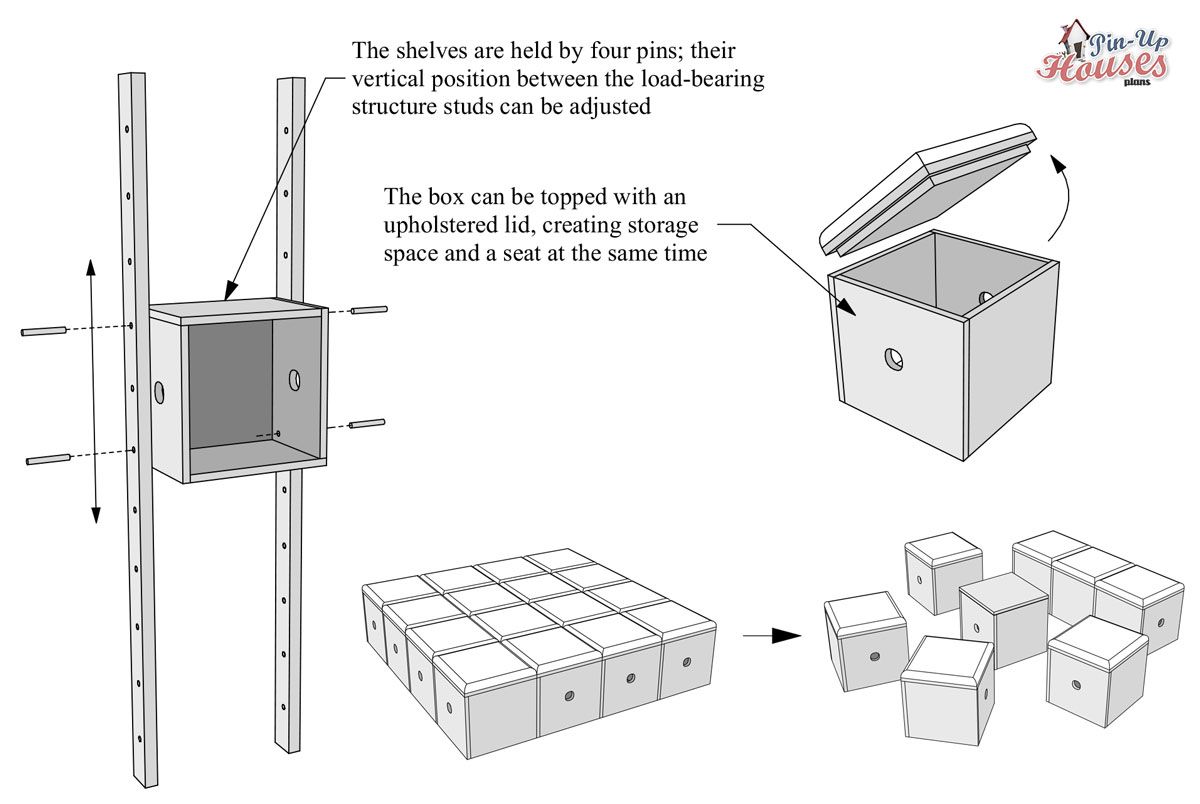 The shelves are held by four pins; their vertical position between the load-bearing structure studs can be adjusted

Pin-Up Houses plans

The box can be topped with an upholstered lid, creating storage space and a seat at the same time