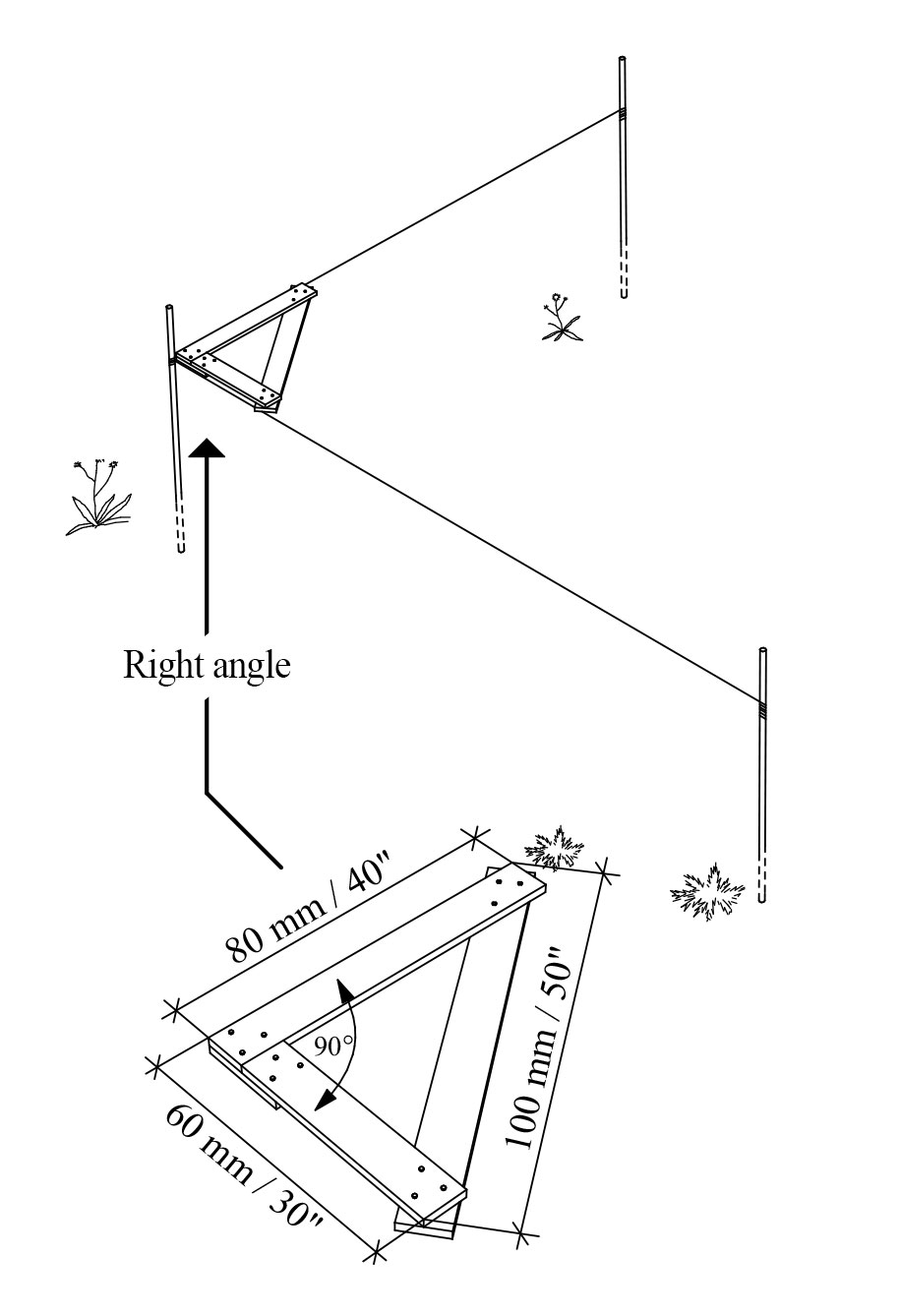 Right angle

80 mm / 40"

90°

100 mm / 50"

60 mm / 30"