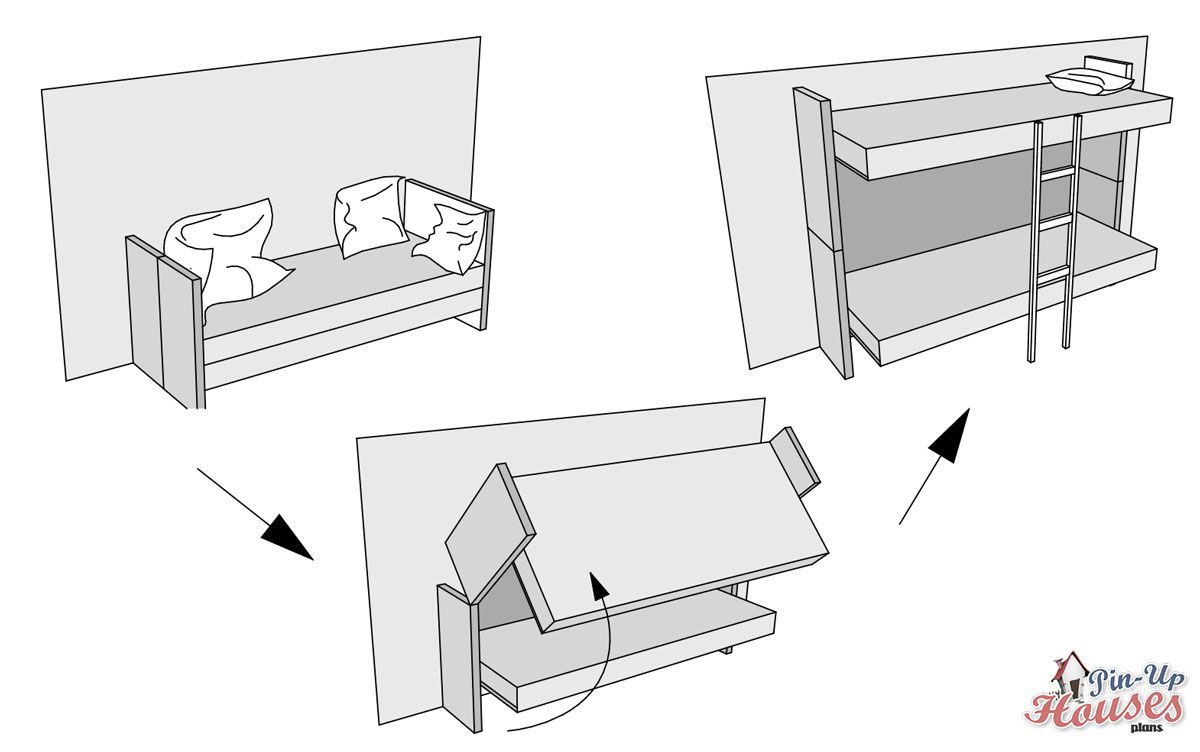 Pin-Up Houses plans