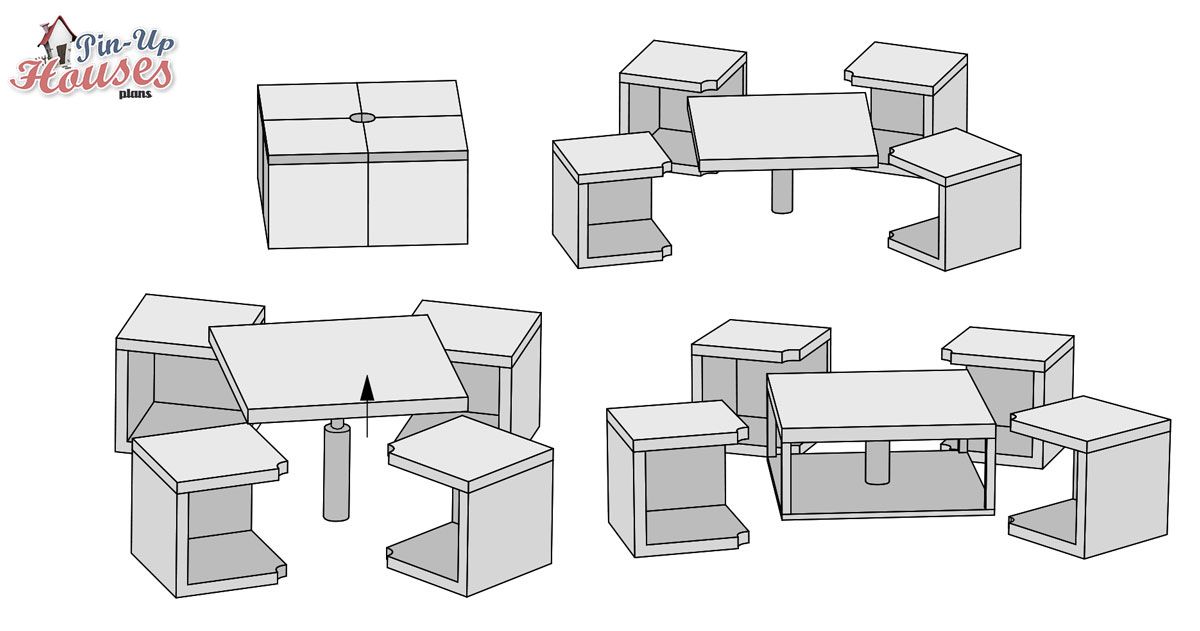 Pin-Up Houses plans