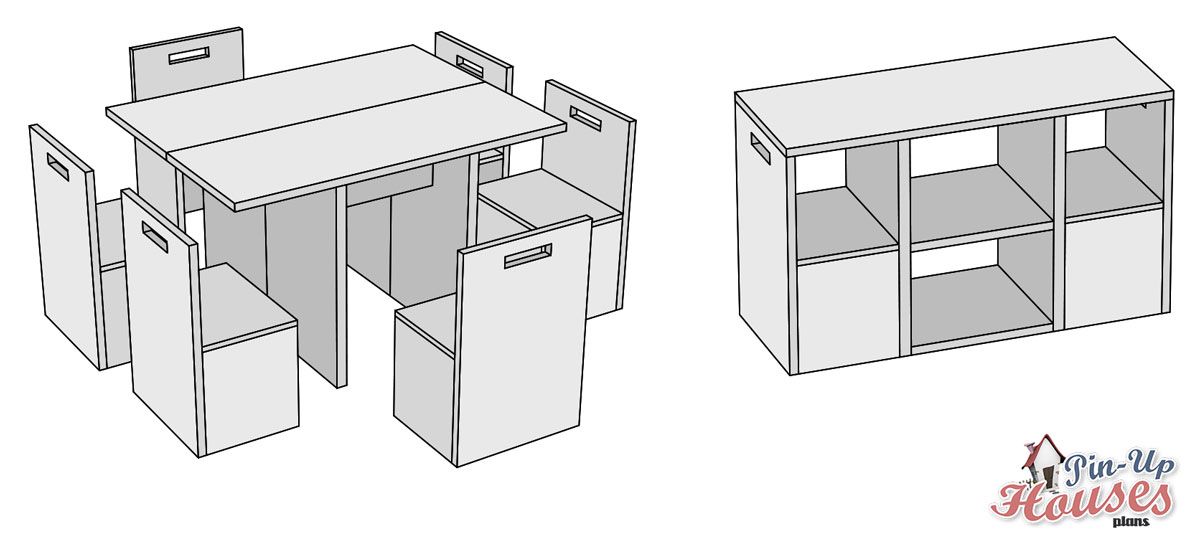 Pin-Up Houses plans