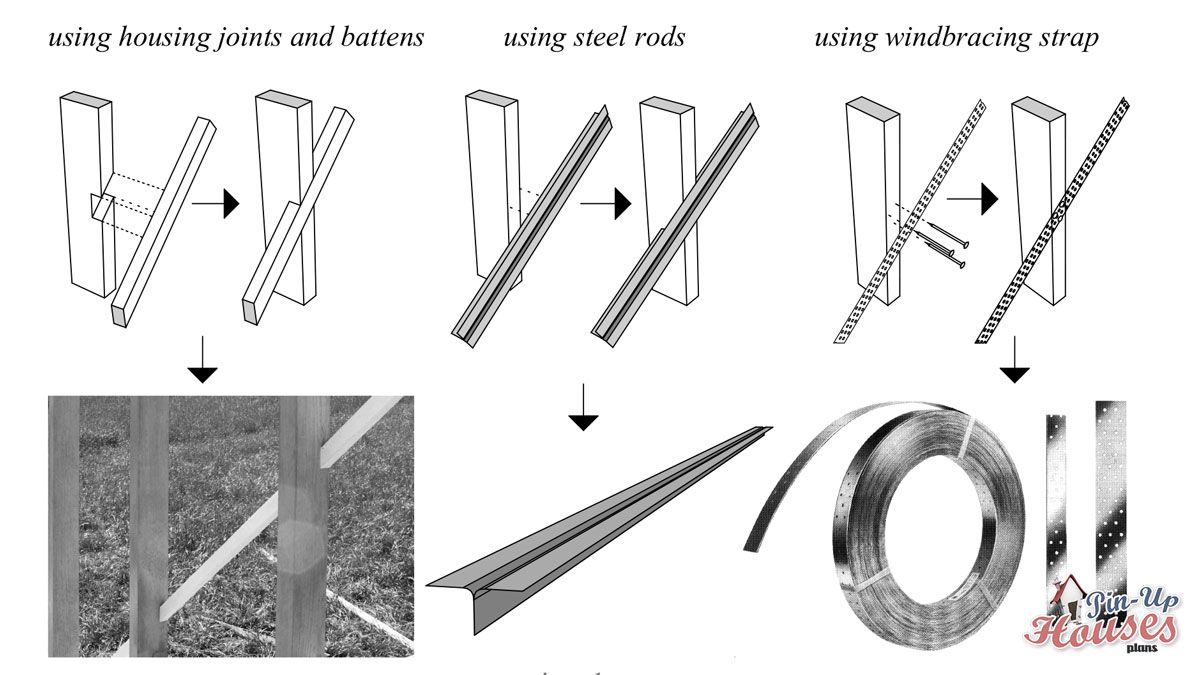 using housing joints and battens

using steel rods

using windbracing strap

Pin-Up Houses plans