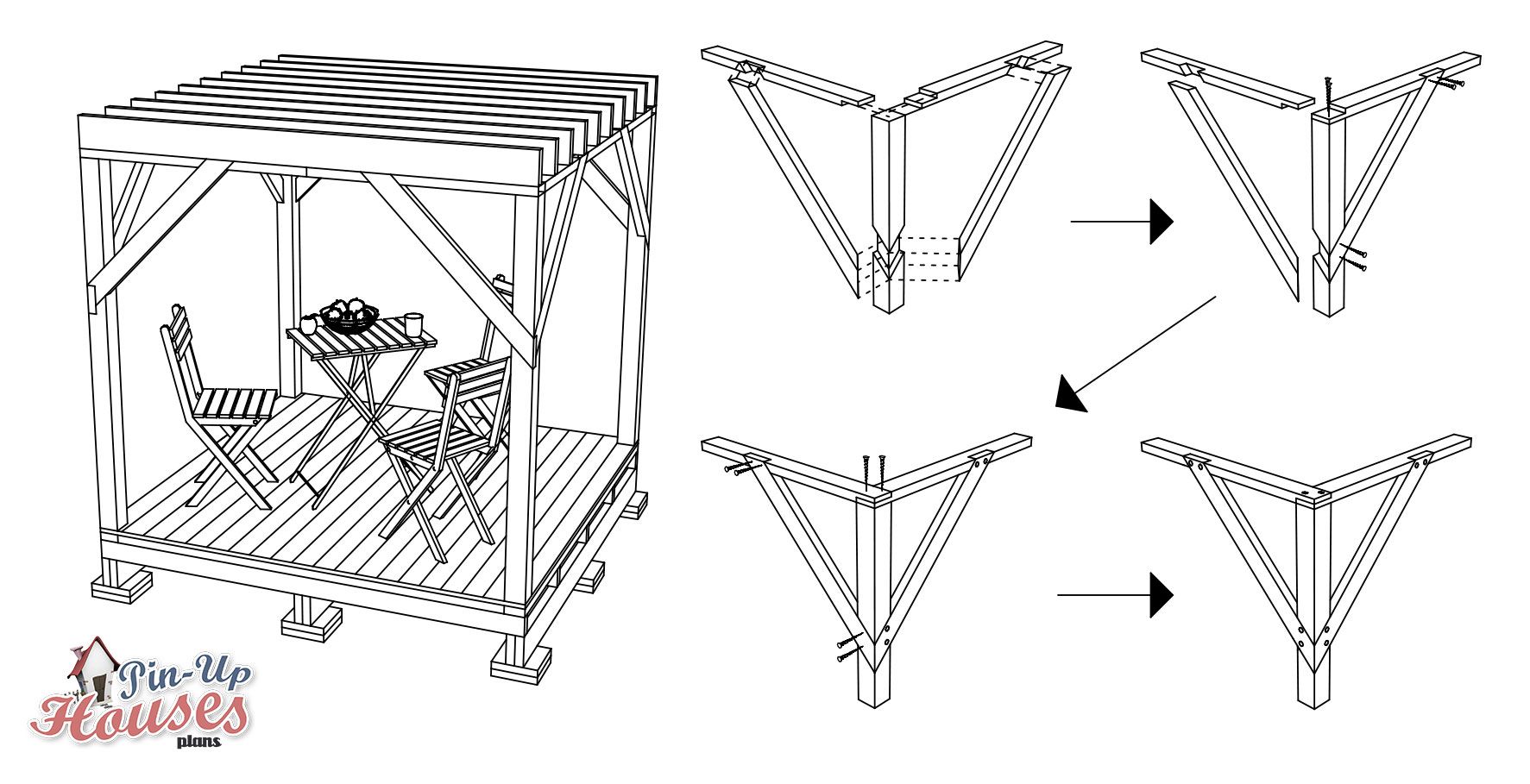 Pin-Up Houses plans