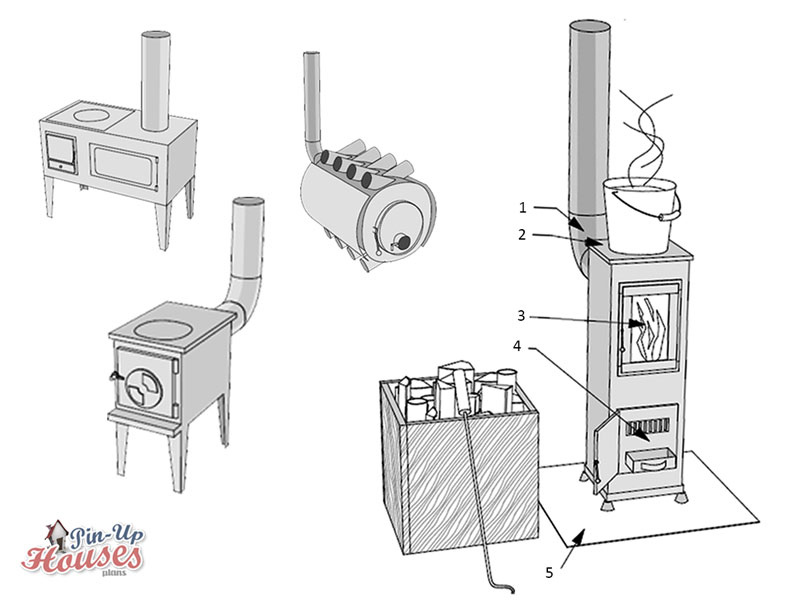 1
2
3
4
5
Pin-Up Houses plans