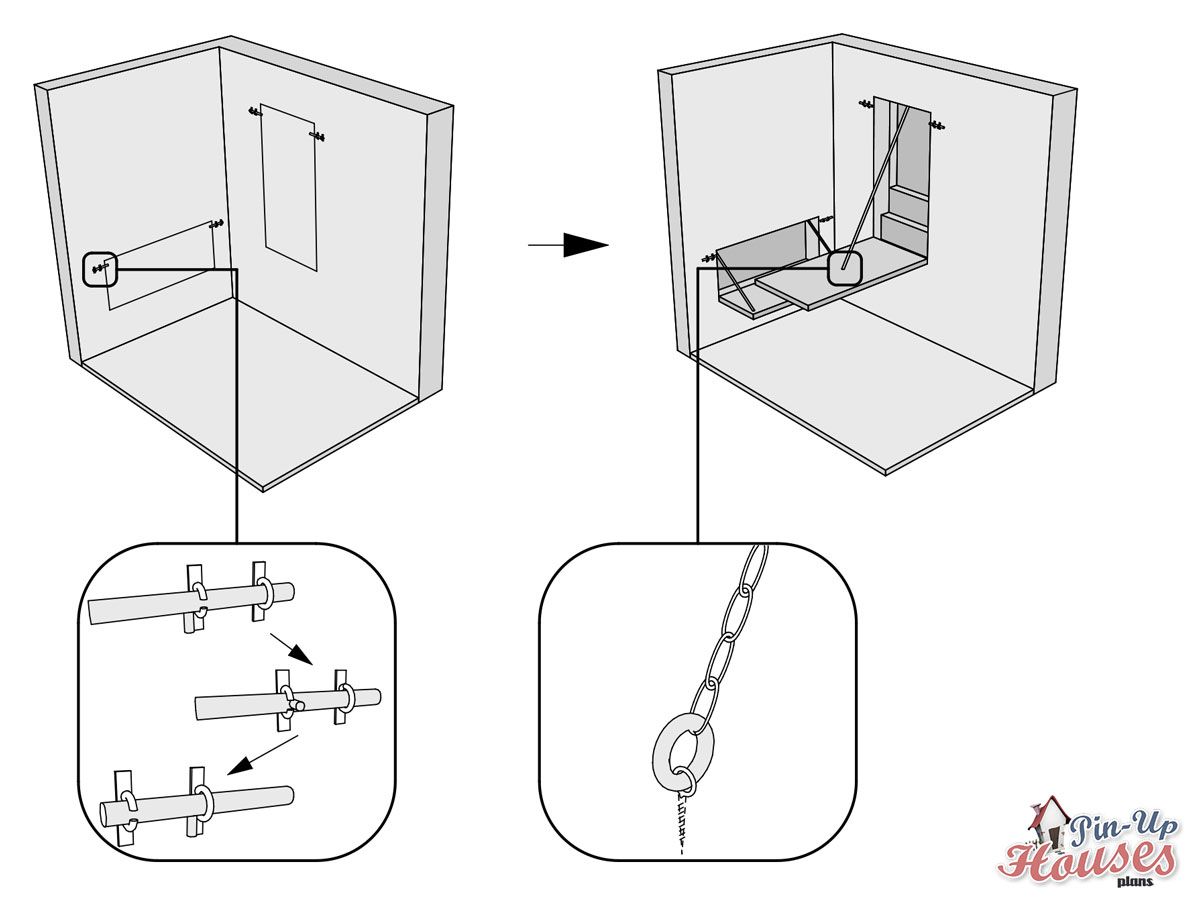 Pin-Up Houses plans